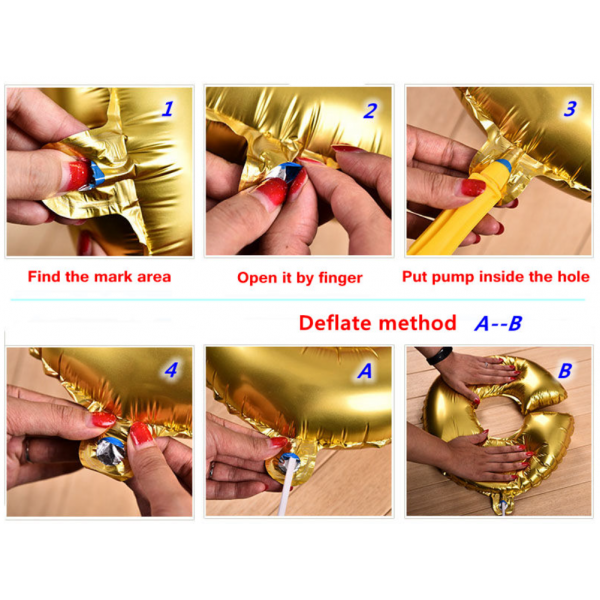 1

2

3

Find the mark area

Open it by finger

Put pump inside the hole

Deflate method A--B

4

A

B