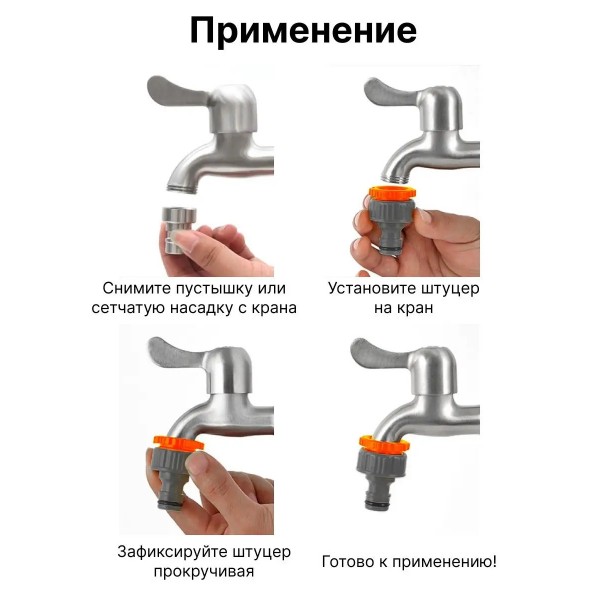 Применение

Снимите пустышку или сетчатую насадку с крана

Установите штуцер на кран

Зафиксируйте штуцер прокручивая

Готово к применению!