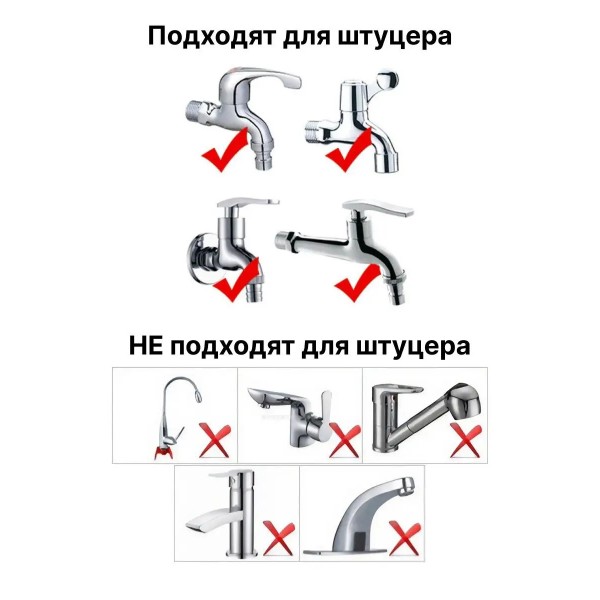 Подходят для штуцера

НЕ подходят для штуцера