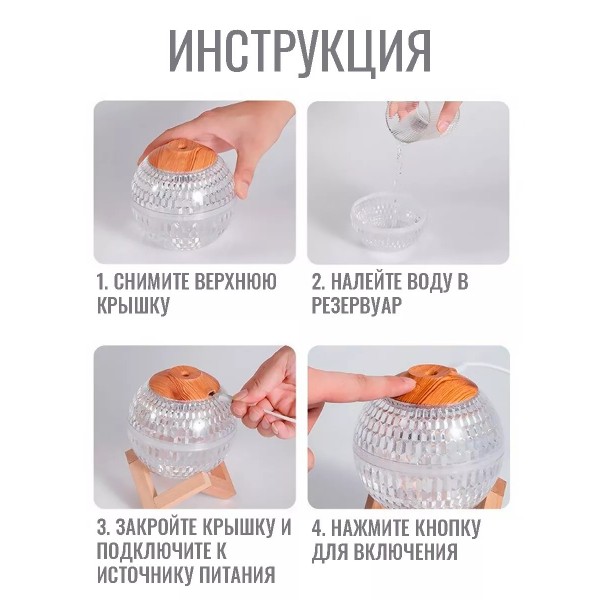 ИНСТРУКЦИЯ

1. СНИМИТЕ ВЕРХНЮЮ КРЫШКУ

2. НАЛЕЙТЕ ВОДУ В РЕЗЕРВУАР

3. ЗАКРОЙТЕ КРЫШКУ И ПОДКЛЮЧИТЕ К ИСТОЧНИКУ ПИТАНИЯ

4. НАЖМИТЕ КНОПКУ ДЛЯ ВКЛЮЧЕНИЯ