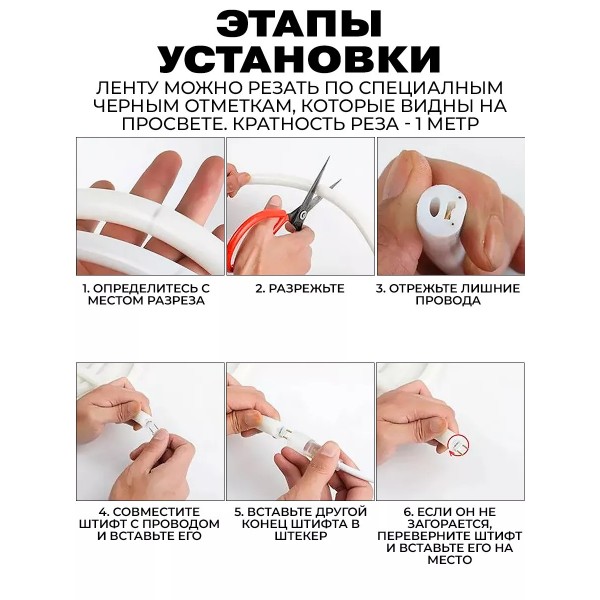 ЭТАПЫ УСТАНОВКИ

ЛЕНТУ МОЖНО РЕЗАТЬ ПО СПЕЦИАЛНЫМ ЧЕРНЫМ ОТМЕТКАМ, КОТОРЫЕ ВИДНЫ НА ПРОСВЕТЕ. КРАТНОСТЬ РЕЗА - 1 МЕТР

1. ОПРЕДЕЛИТЕСЬ С МЕСТОМ РАЗРЕЗА

2. РАЗРЕЖЬТЕ

3. ОТРЕЖЬТЕ ЛИШНИЕ ПРОВОДА

4. СОВМЕСТИТЕ ШТИФТ С ПРОВОДОМ И ВСТАВЬТЕ ЕГО

5. ВСТАВЬТЕ ДРУГОЙ КОНЕЦ ШТИФТА В ШТЕКЕР

6. ЕСЛИ ОН НЕ ЗАГОРАЕТСЯ, ПЕРЕВЕРНИТЕ ШТИФТ И ВСТАВЬТЕ ЕГО НА МЕСТО