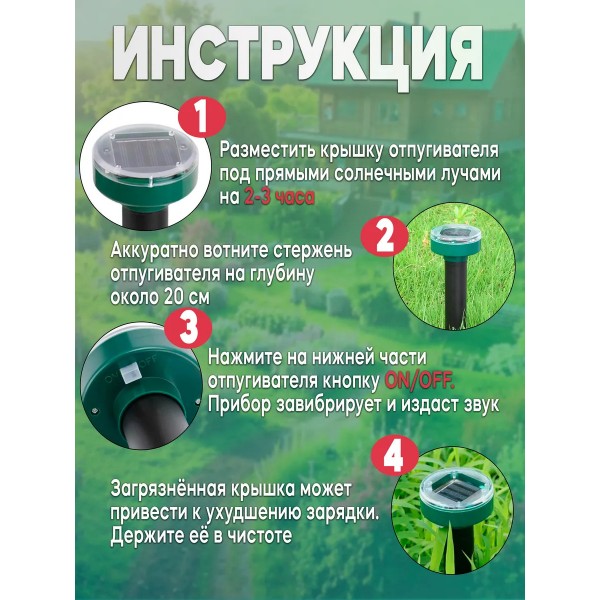 ИНСТРУКЦИЯ

1

Разместить крышку отпугивателя под прямыми солнечными лучами на 2-3 часа

2

Аккуратно вотните стержень отпугивателя на глубину около 20 см

3

ON/OFF

Нажмите на нижней части отпугивателя кнопку ON/OFF. Прибор завибрирует и издаст звук

4

Загрязнённая крышка может привести к ухудшению зарядки. Держите её в чистоте