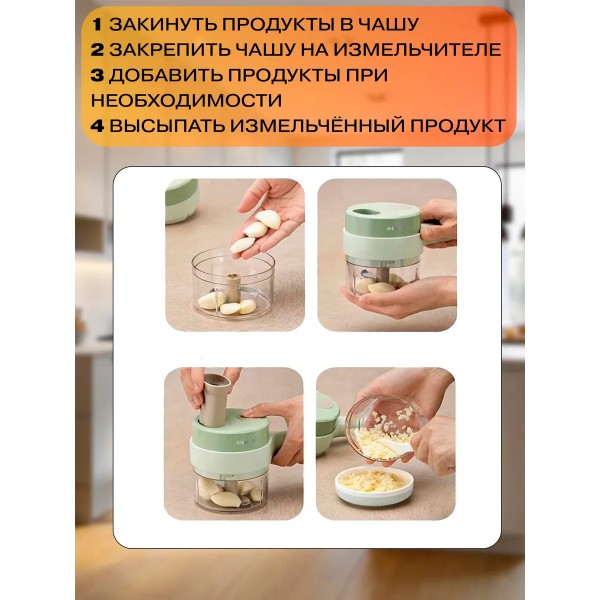 1 ЗАКИНУТЬ ПРОДУКТЫ В ЧАШУ
2 ЗАКРЕПИТЬ ЧАШУ НА ИЗМЕЛЬЧИТЕЛЕ
3 ДОБАВИТЬ ПРОДУКТЫ ПРИ НЕОБХОДИМОСТИ
4 ВЫСЫПАТЬ ИЗМЕЛЬЧЁННЫЙ ПРОДУКТ